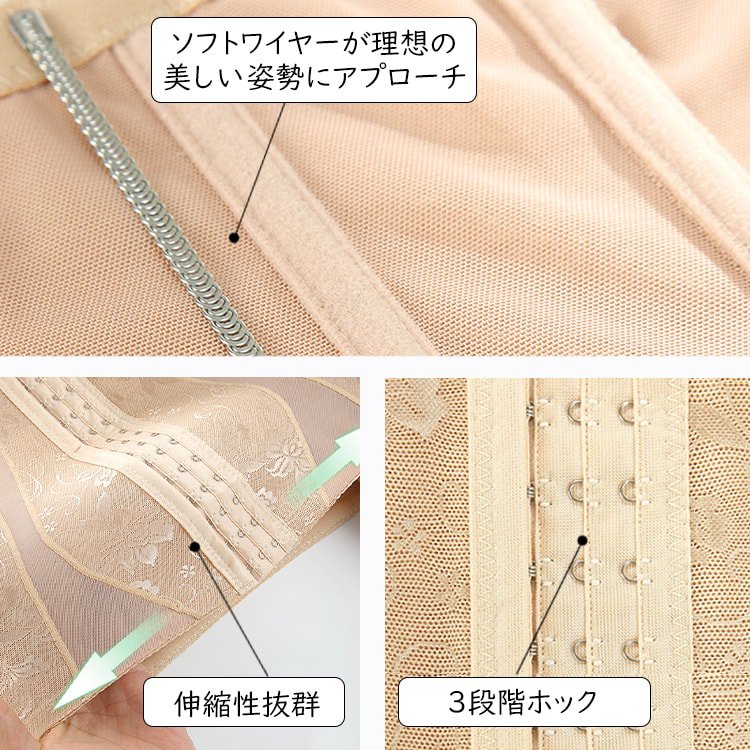 ソフトワイヤーが理想の美しい姿勢にアプローチ

伸縮性抜群

３段階ホック