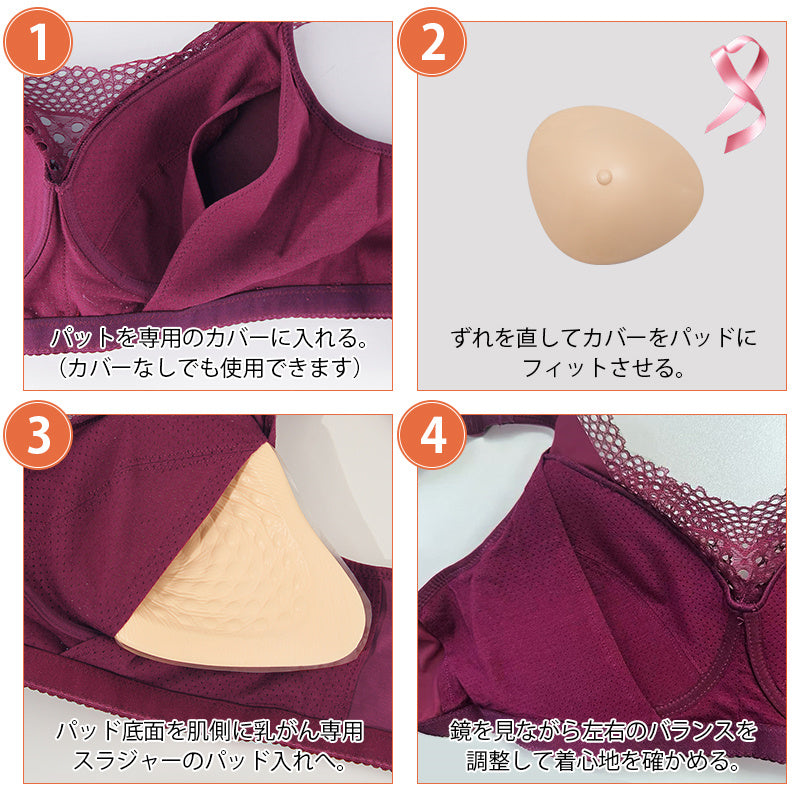 1

パットを専用のカバーに入れる。
（カバーなしでも使用できます）

2

ずれを直してカバーをパッドに
フィットさせる。

3

パッド底面を肌側に乳がん専用
スラジャーのパッド入れへ。

4

鏡を見ながら左右のバランスを
調整して着心地を確かめる。