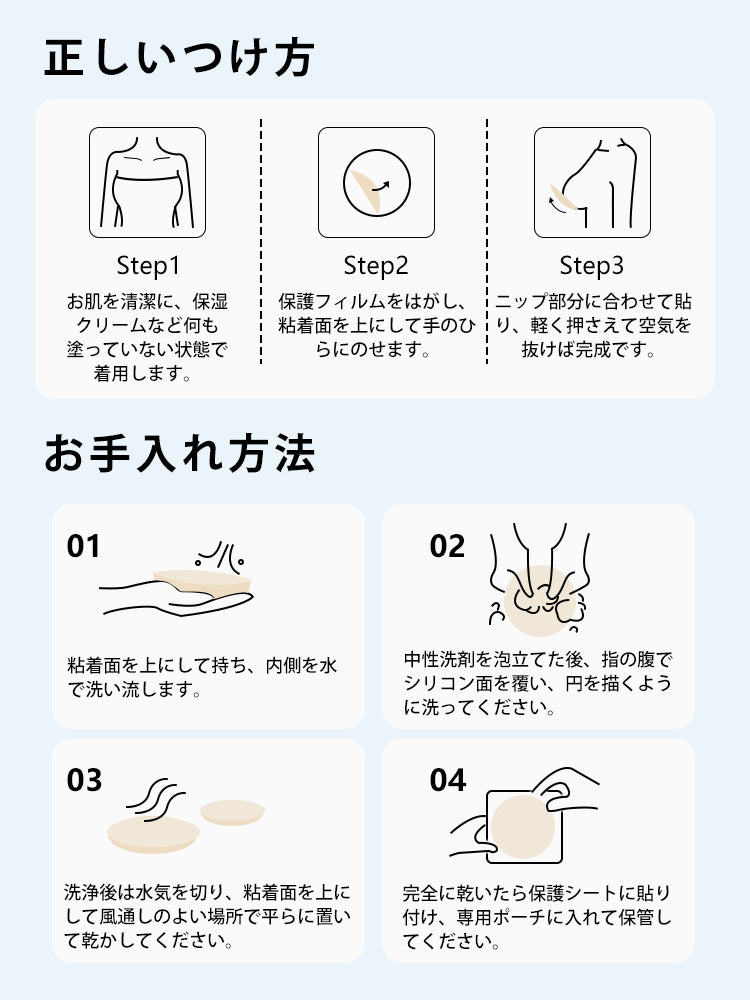 正しいつけ方

Step1
お肌を清潔に、保湿クリームなど何も塗っていない状態で着用します。

Step2
保護フィルムをはがし、粘着面を上にして手のひらにのせます。

Step3
ニップ部分に合わせて貼り、軽く押さえて空気を抜けば完成です。

お手入れ方法

01
粘着面を上にして持ち、内側を水で洗い流します。

02
中性洗剤を泡立てた後、指の腹でシリコン面を覆い、円を描くように洗ってください。

03
洗浄後は水気を切り、粘着面を上にして風通しのよい場所で平らに置いて乾かしてください。

04
完全に乾いたら保護シートに貼り付け、専用ポーチに入れて保管してください。