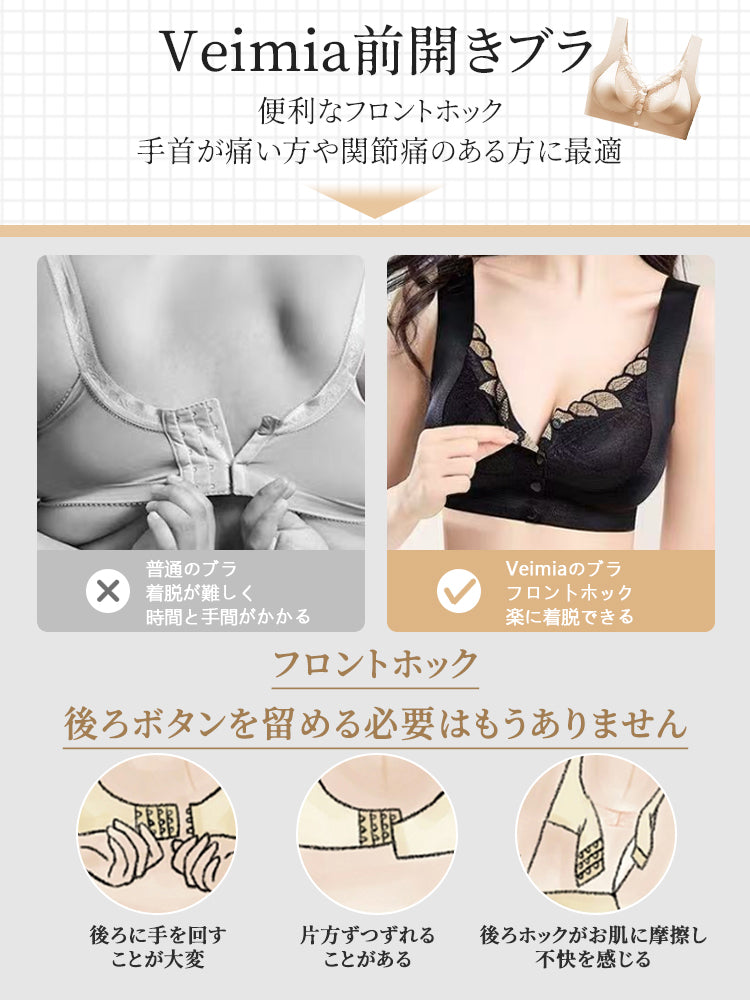 Veimia前開きブラ

便利なフロントホック
手首が痛い方や関節痛のある方に最適

普通のブラ
着脱が難しく
時間と手間がかかる

Veimiaのブラ
フロントホック
楽に着脱できる

フロントホック

後ろボタンを留める必要はもうありません

後ろに手を回す
ことが大変

片方ずつずれる
ことがある

後ろホックがお肌に摩擦し
不快を感じる