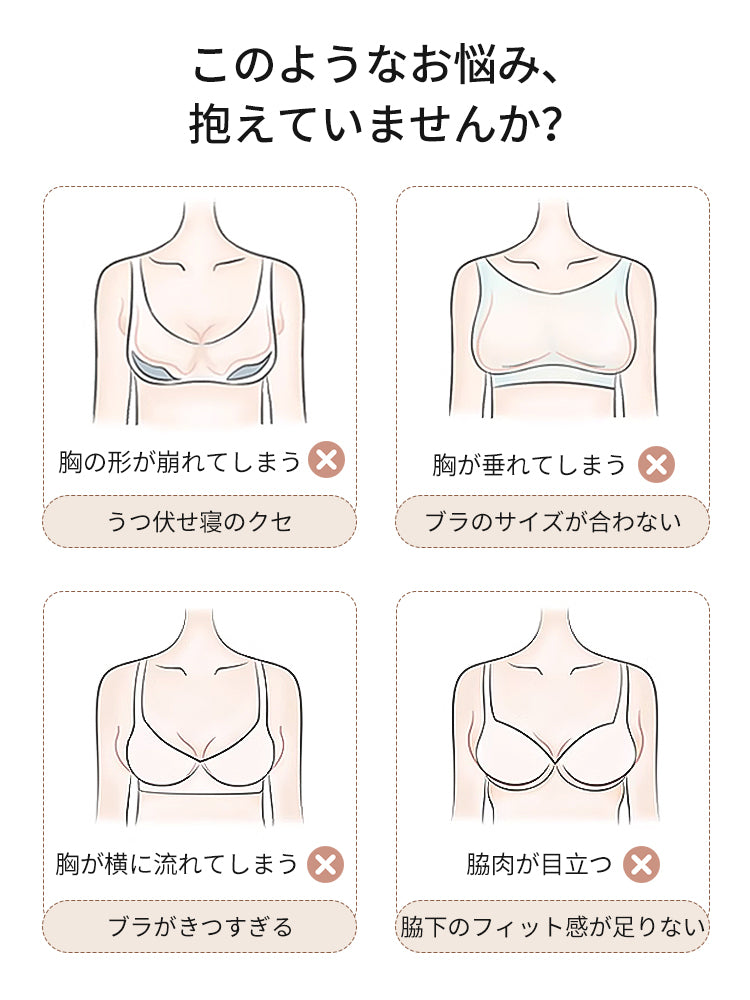 このようなお悩み、
抱えていませんか?

胸の形が崩れてしまう
うつ伏せ寝のクセ

胸が垂れてしまう
ブラのサイズが合わない

胸が横に流れてしまう
ブラがきつすぎる

脇肉が目立つ
脇下のフィット感が足りない