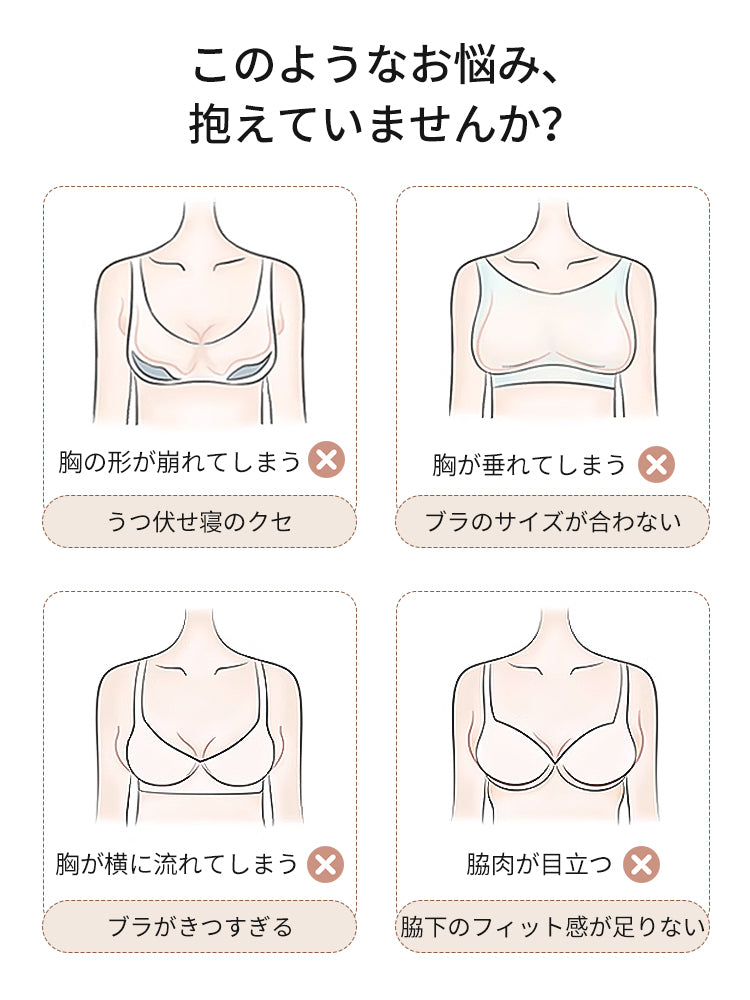 このようなお悩み、
抱えていませんか?

胸の形が崩れてしまう

うつ伏せ寝のクセ

胸が垂れてしまう

ブラのサイズが合わない

胸が横に流れてしまう

ブラがきつすぎる

脇肉が目立つ

脇下のフィット感が足りない