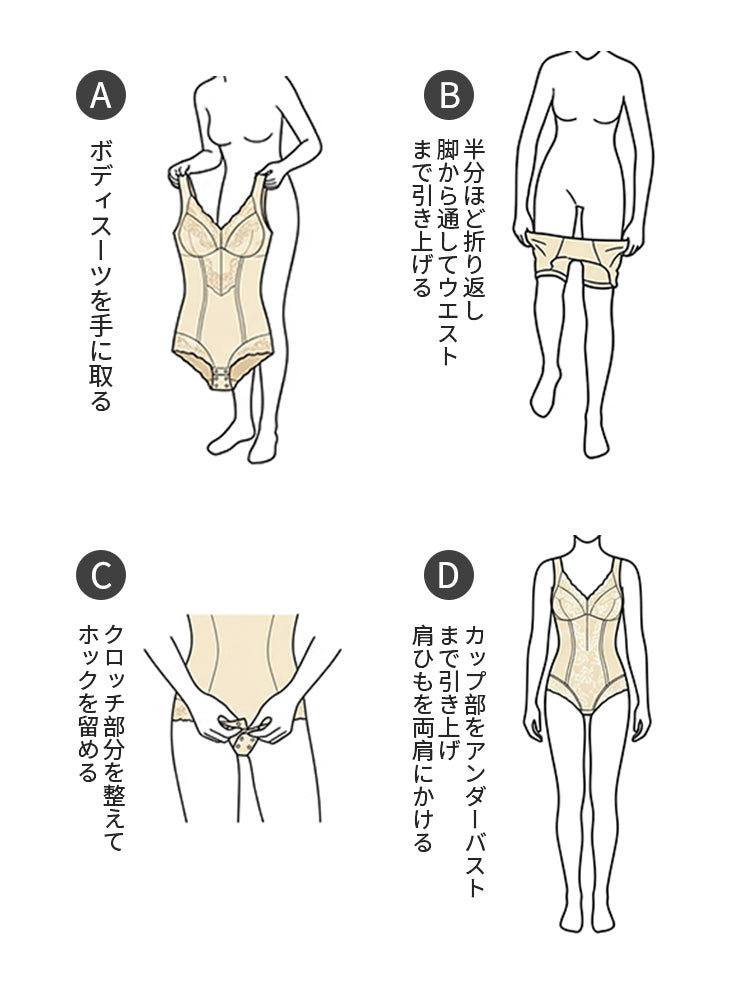 A
ボディスーツを手に取る

B
半分ほど折り返し
脚から通してウエスト
まで引き上げる

C
クロッチ部分を整えて
ホックを留める

D
カップ部をアンダーバスト
まで引き上げ
肩ひもを両肩にかける