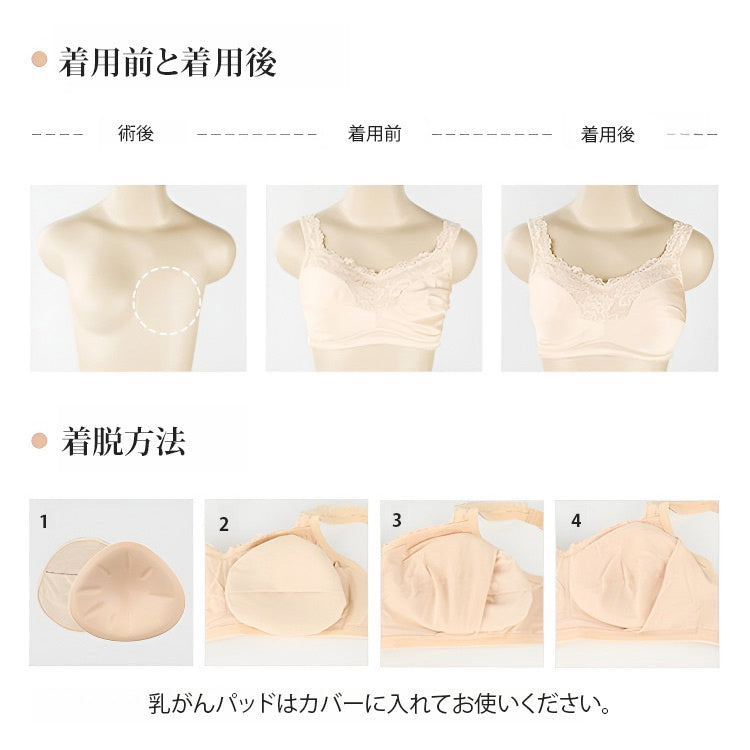 着用前と着用後

術後
着用前
着用後

着脱方法

1
2
3
4

乳がんパッドはカバーに入れてお使いください。