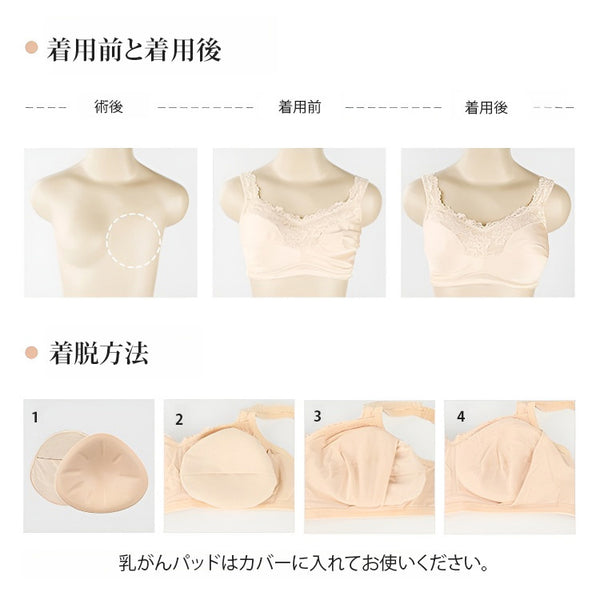 着用前と着用後

術後

着用前

着用後

着脱方法

1

2

3

4

乳がんパッドはカバーに入れてお使いください。